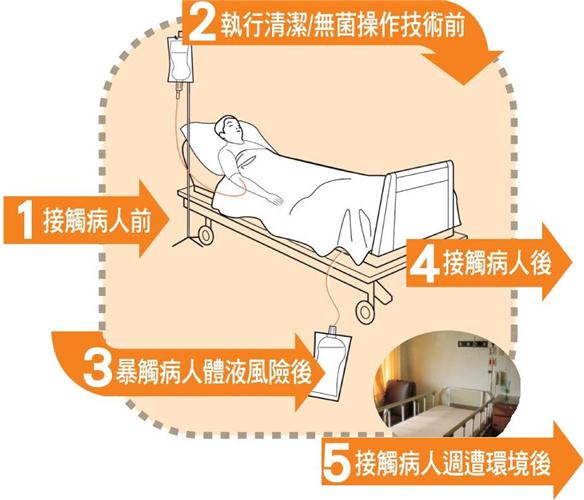 2 執行清潔/無菌操作技術前

1 接觸病人前

4 接觸病人後

3 暴觸病人體液風險後

5 接觸病人週遭環境後